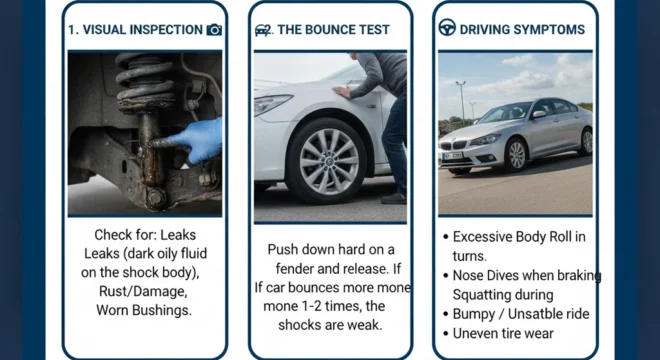 1. VISUAL INSPECTION

Check for: Leaks Leaks (dark oily fluid on the shock body), Rust/Damage, Worn Bushings.

2. THE BOUNCE TEST

Push down hard on a fender and release. If If car bounces more mone mone 1-2 times, the shocks are weak.

DRIVING SYMPTOMS

• Excessive Body Roll in turns.
• Nose Dives when braking Squatting during
• Bumpy / Unsatble ride
• Uneven tire wear